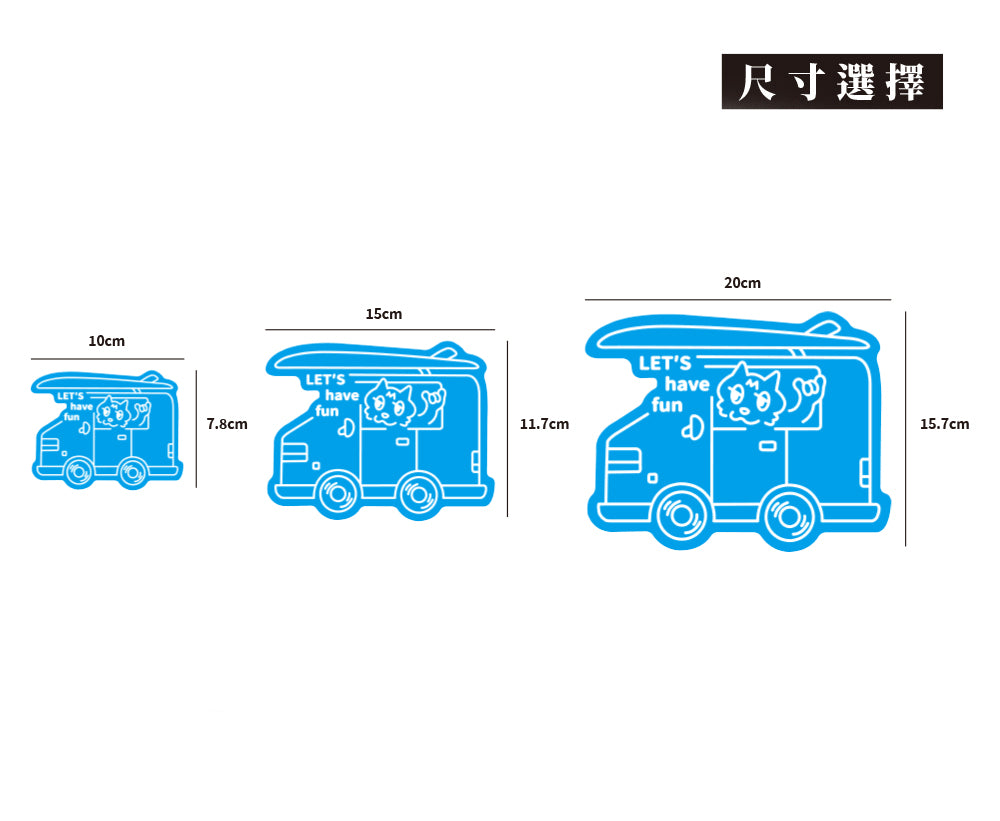 尺寸選擇

10cm

LET'S have fun

7.8cm

15cm

LET'S have fun

11.7cm

20cm

LET'S have fun

15.7cm