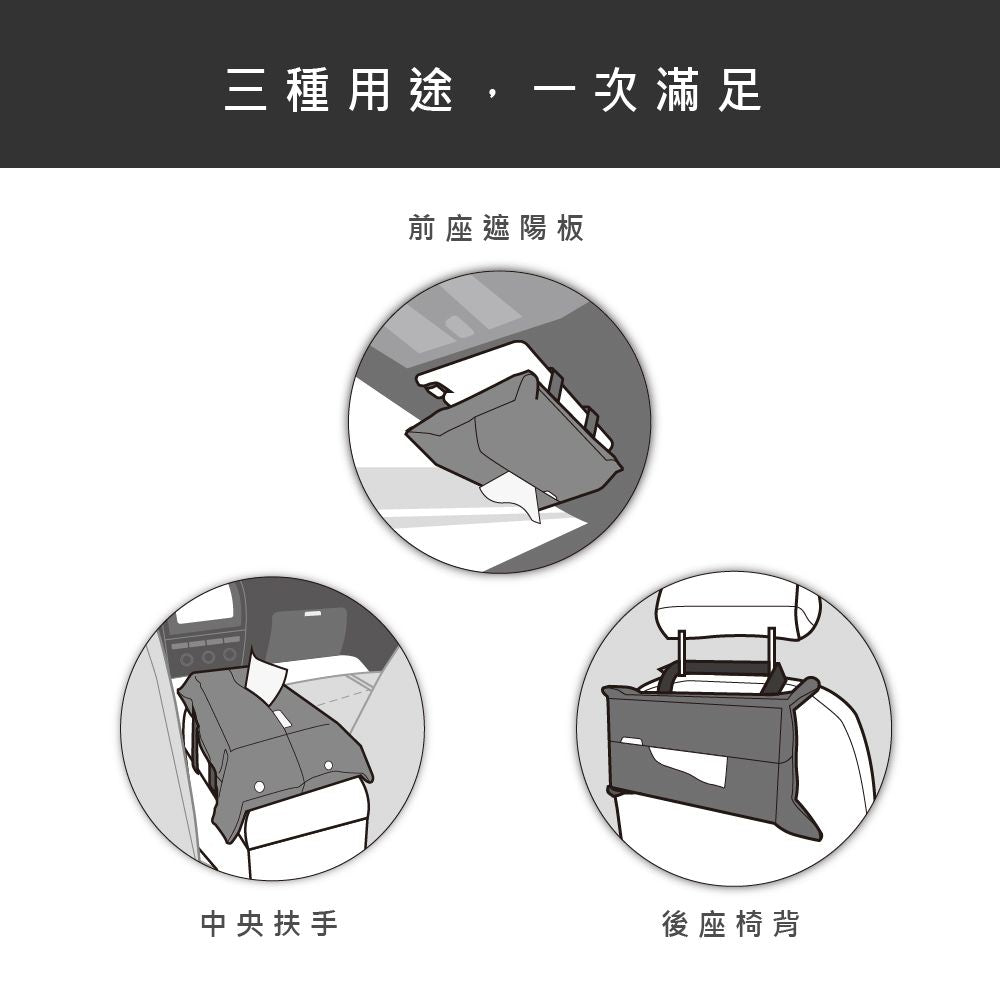 三種用途，一次滿足

前座遮陽板

中央扶手

後座椅背